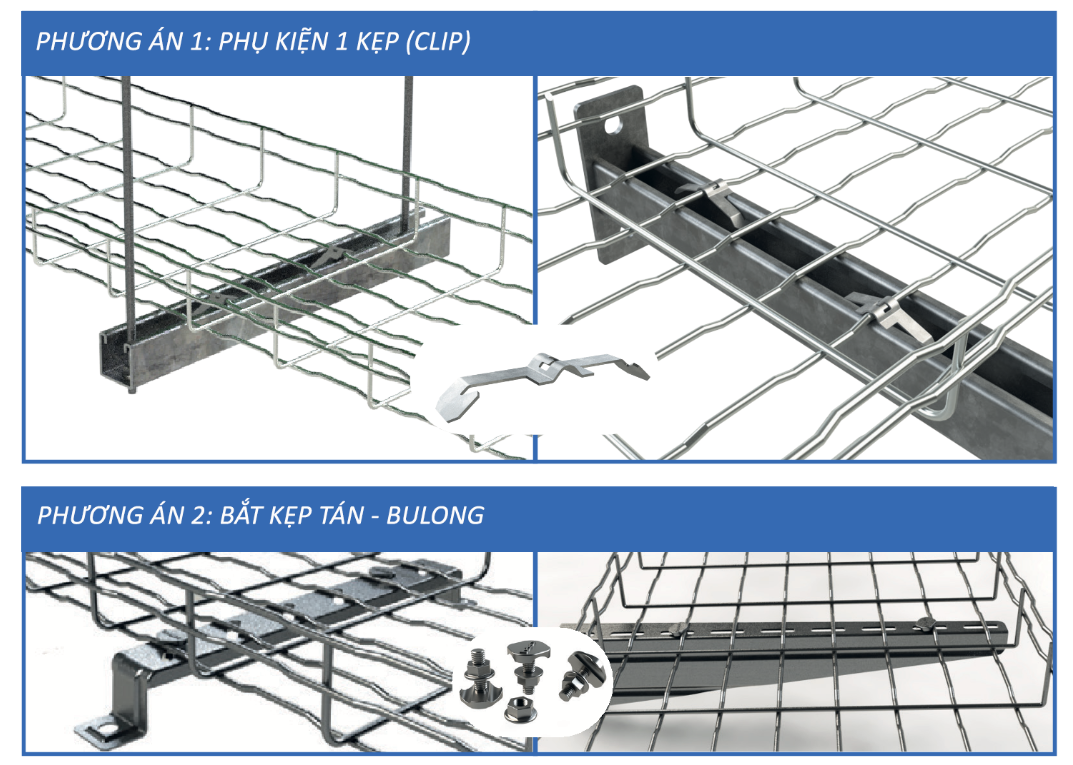 PHƯƠNG ÁN 1: PHỤ KIỆN 1 KẸP (CLIP)

PHƯƠNG ÁN 2: BẮT KẸP TÁN - BULONG