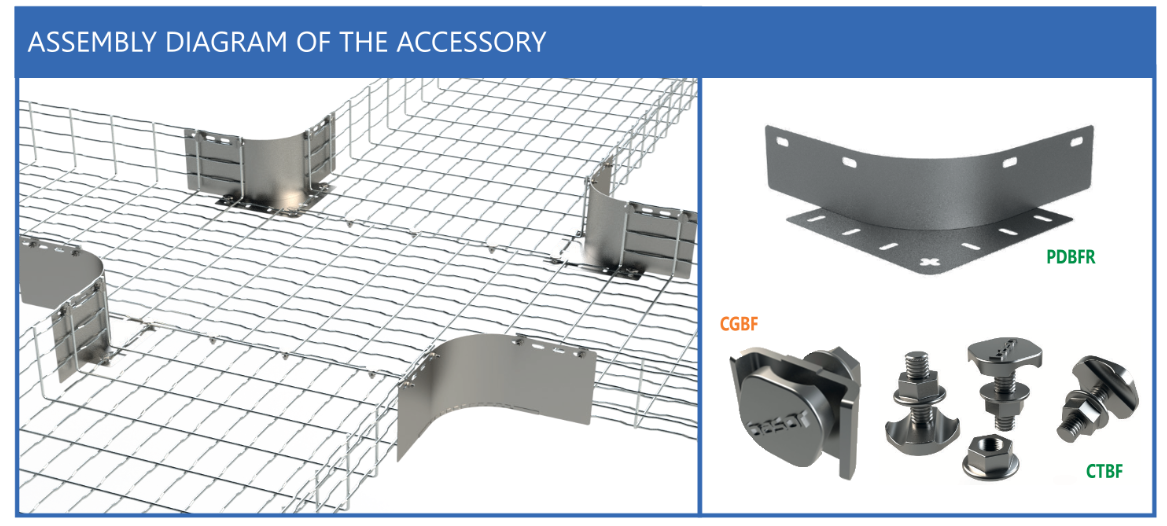 ASSEMBLY DIAGRAM OF THE ACCESSORY

PDBFR

CGBF

CTBF