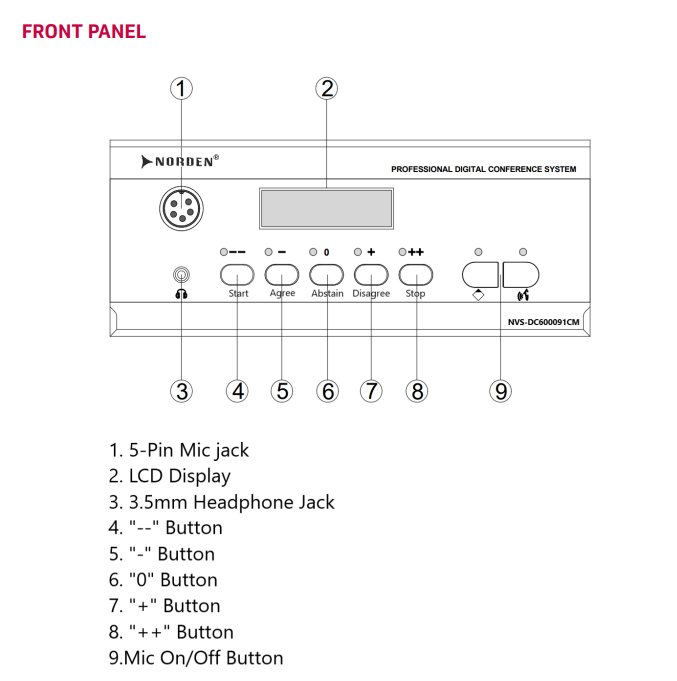 FRONT PANEL

1

2

NORDEN®

PROFESSIONAL DIGITAL CONFERENCE SYSTEM

--

-

0

+

++

Start

Agree

Abstain

Disagree

Stop

NVS-DC600091CM

3

4

5

6

7

8

9

1. 5-Pin Mic jack
2. LCD Display
3. 3.5mm Headphone Jack
4. "--" Button
5. "-" Button
6. "0" Button
7. "+" Button
8. "++" Button
9.Mic On/Off Button