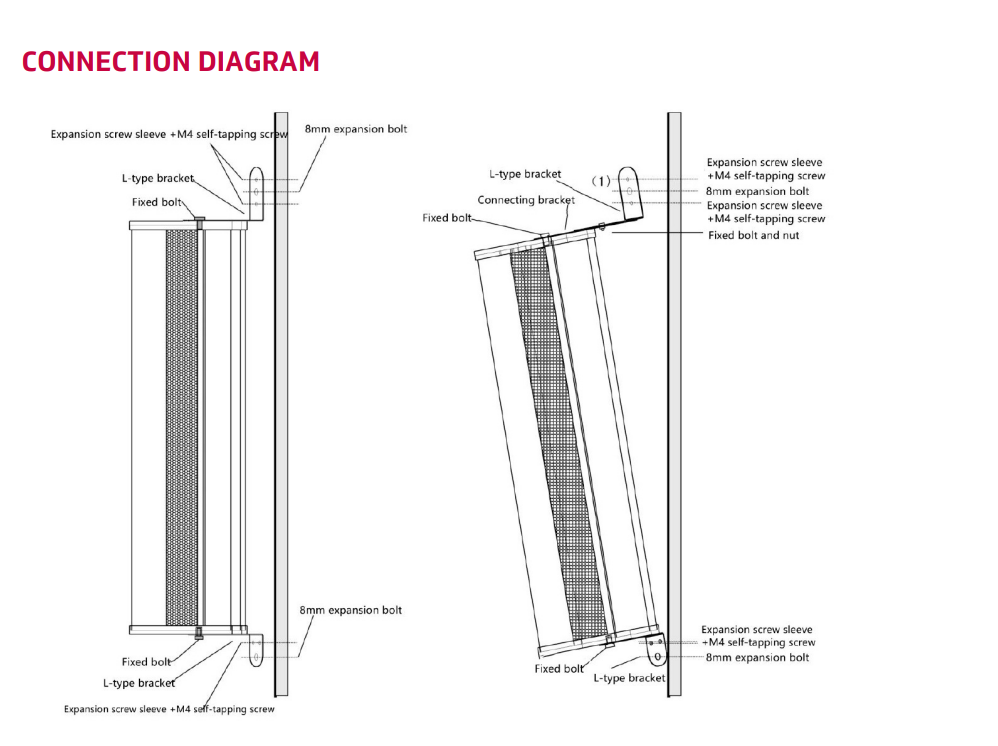 CONNECTION DIAGRAM

Expansion screw sleeve +M4 self-tapping screw
8mm expansion bolt
L-type bracket
Fixed bolt

8mm expansion bolt
Fixed bolt
L-type bracket
Expansion screw sleeve +M4 self-tapping screw

L-type bracket
(1)
Connecting bracket
Fixed bolt
Expansion screw sleeve +M4 self-tapping screw
8mm expansion bolt
Expansion screw sleeve +M4 self-tapping screw
Fixed bolt and nut

Expansion screw sleeve +M4 self-tapping screw
8mm expansion bolt
Fixed bolt
L-type bracket