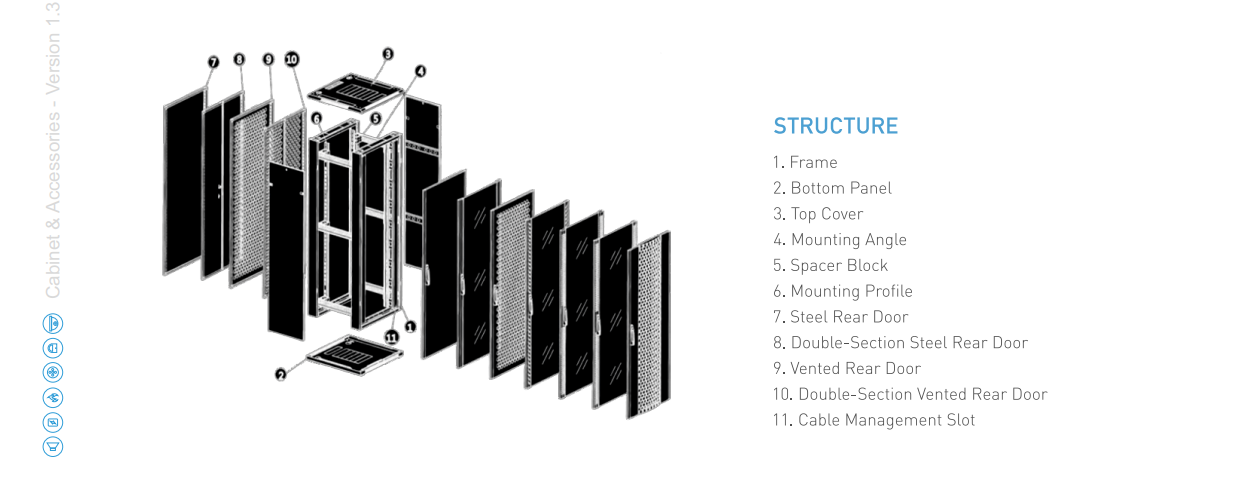 Cabinet & Accessories - Version 1.3

7 8 9 10 3 4 6 5 11 1 2

STRUCTURE

1. Frame
2. Bottom Panel
3. Top Cover
4. Mounting Angle
5. Spacer Block
6. Mounting Profile
7. Steel Rear Door
8. Double-Section Steel Rear Door
9. Vented Rear Door
10. Double-Section Vented Rear Door
11. Cable Management Slot